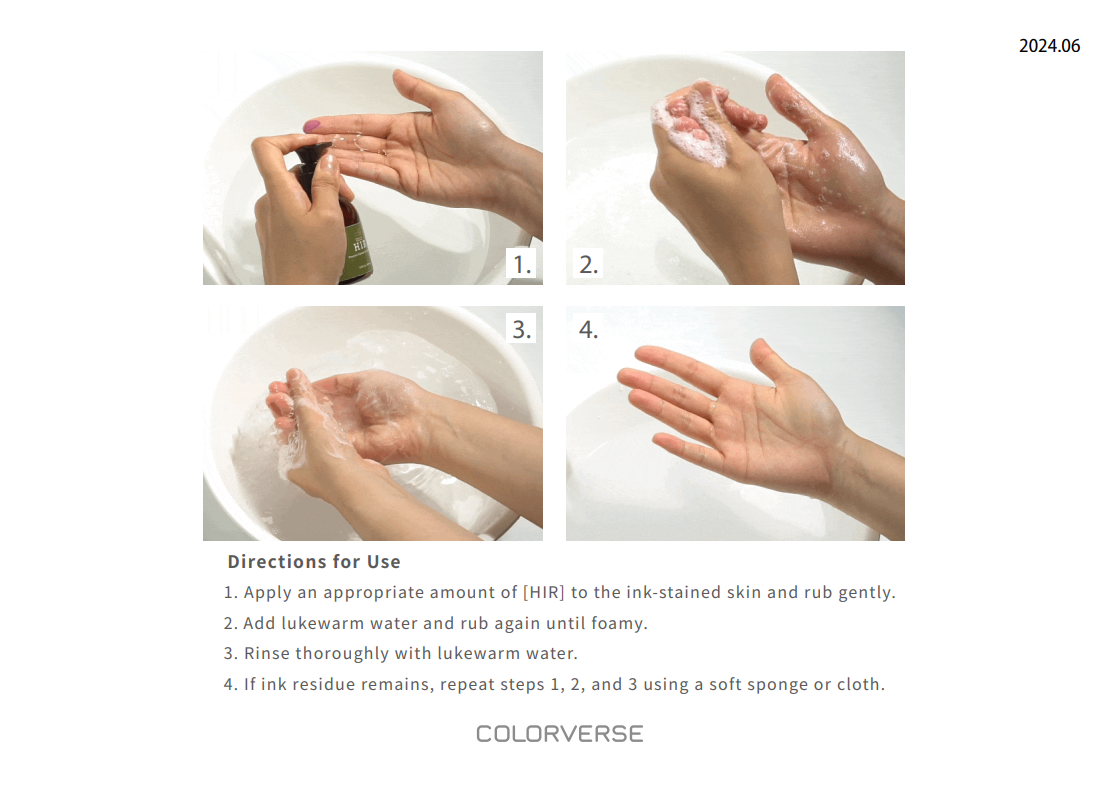 2024.06

HIR

1.

2.

3.

4.

Directions for Use

1. Apply an appropriate amount of [HIR] to the ink-stained skin and rub gently.

2. Add lukewarm water and rub again until foamy.

3. Rinse thoroughly with lukewarm water.

4. If ink residue remains, repeat steps 1, 2, and 3 using a soft sponge or cloth.

COLORVERSE