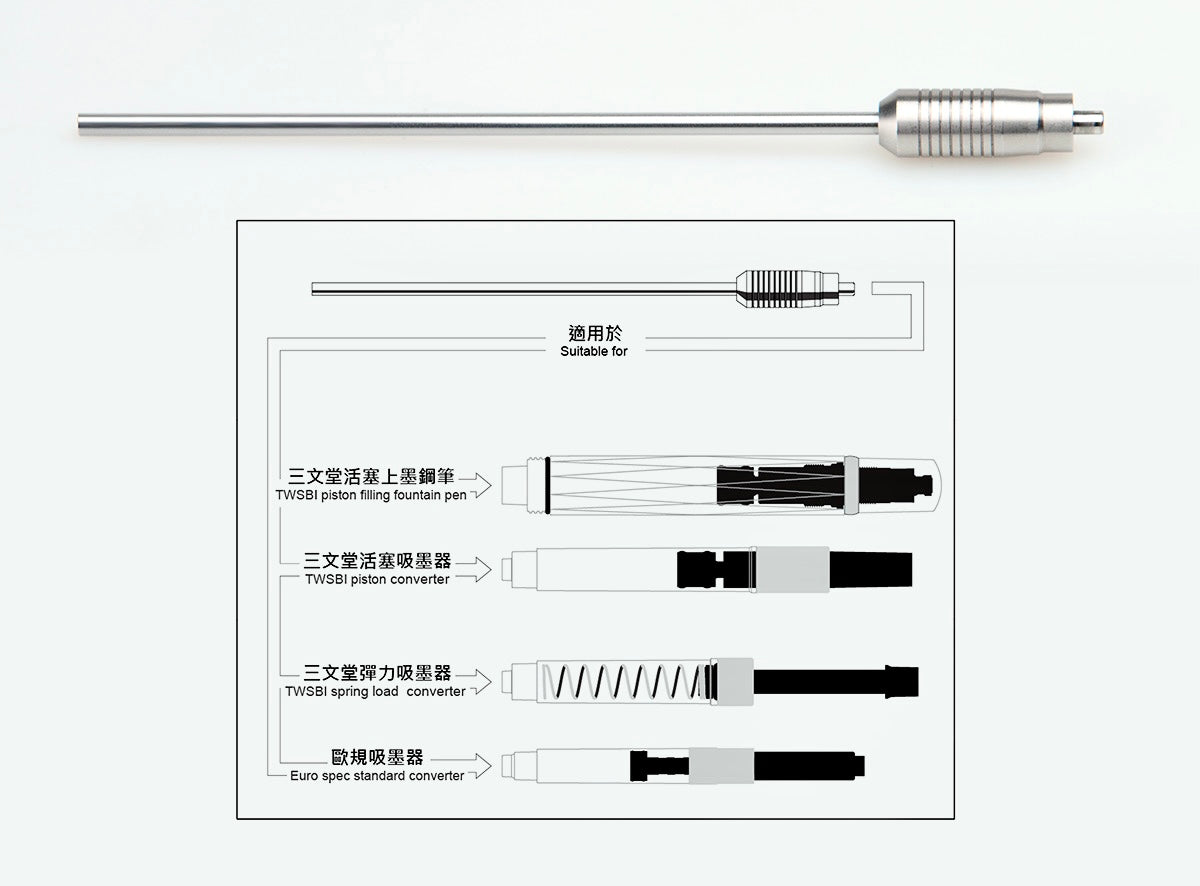 適用於
Suitable for

三文堂活塞上墨鋼筆
TWSBI piston filling fountain pen

三文堂活塞吸墨器
TWSBI piston converter

三文堂彈力吸墨器
TWSBI spring load converter

歐規吸墨器
Euro spec standard converter