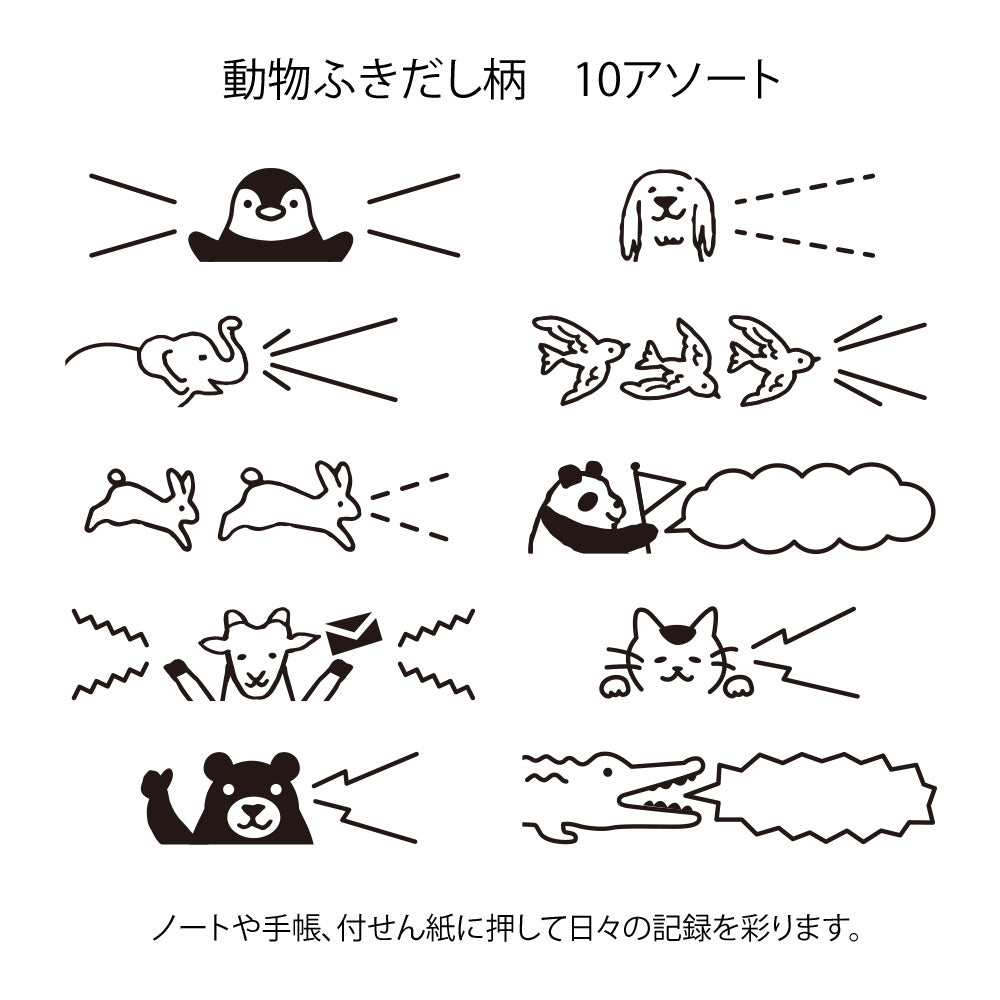 動物ふきだし柄　10アソート

ノートや手帳、付せん紙に押して日々の記録を彩ります。